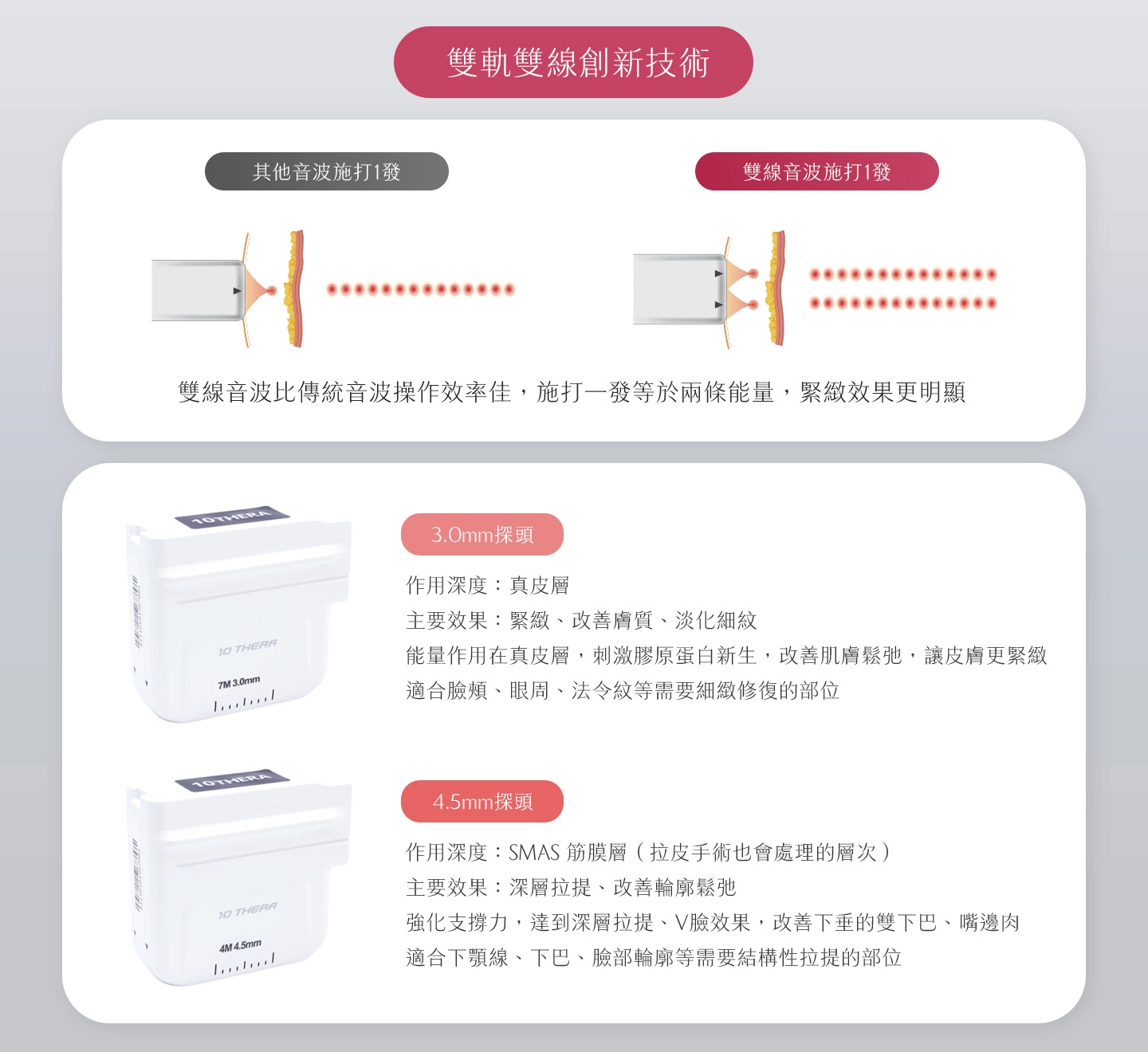 雙軌雙線創新技術

其他音波施打1發

雙線音波施打1發

雙線音波比傳統音波操作效率佳，施打一發等於兩條能量，緊緻效果更明顯

10THERA

10 THERA

7M 3.0mm

3.0mm探頭

作用深度：真皮層
主要效果：緊緻、改善膚質、淡化細紋
能量作用在真皮層，刺激膠原蛋白新生，改善肌膚鬆弛，讓皮膚更緊緻
適合臉頰、眼周、法令紋等需要細緻修復的部位

10THERA

10 THERA

4M 4.5mm

4.5mm探頭

作用深度：SMAS 筋膜層（拉皮手術也會處理的層次）
主要效果：深層拉提、改善輪廓鬆弛
強化支撐力，達到深層拉提、V臉效果，改善下垂的雙下巴、嘴邊肉
適合下顎線、下巴、臉部輪廓等需要結構性拉提的部位